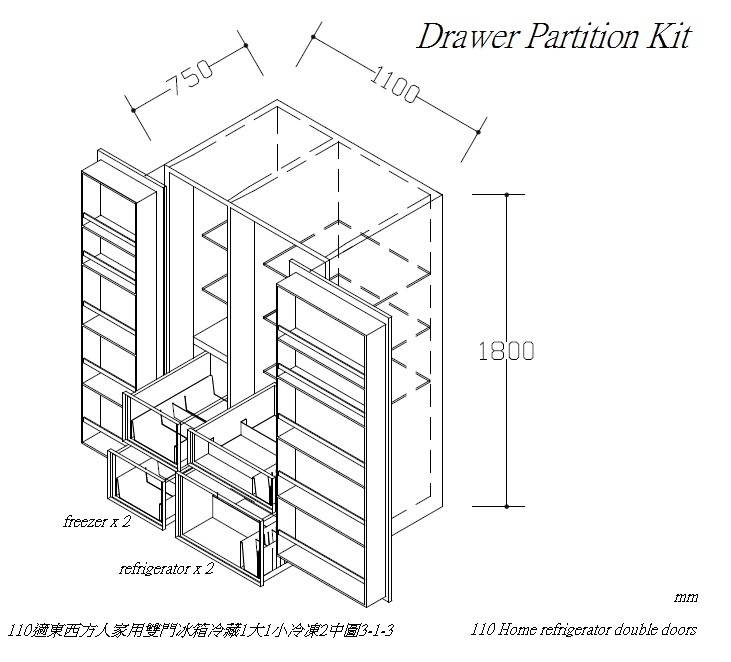 Drawer Partition Kit

750

1100

1800

freezer x 2

refrigerator x 2

mm

110適東西方人家用雙門冰箱冷藏1大1小冷凍2中圖3-1-3

110 Home refrigerator double doors