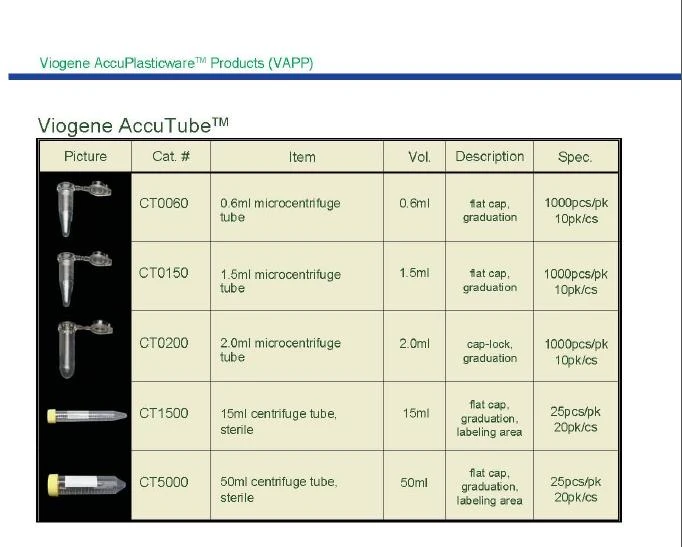 Viogene AccuPlasticware™ Products (VAPP)

Viogene AccuTube™

| Picture | Cat. # | Item | Vol. | Description | Spec. |
|---|---|---|---|---|---|
| | CT0060 | 0.6ml microcentrifuge tube | 0.6ml | flat cap, graduation | 1000pcs/pk 10pk/cs |
| | CT0150 | 1.5ml microcentrifuge tube | 1.5ml | flat cap, graduation | 1000pcs/pk 10pk/cs |
| | CT0200 | 2.0ml microcentrifuge tube | 2.0ml | cap-lock, graduation | 1000pcs/pk 10pk/cs |
| | CT1500 | 15ml centrifuge tube, sterile | 15ml | flat cap, graduation, labeling area | 25pcs/pk 20pk/cs |
| | CT5000 | 50ml centrifuge tube, sterile | 50ml | flat cap, graduation, labeling area | 25pcs/pk 20pk/cs |