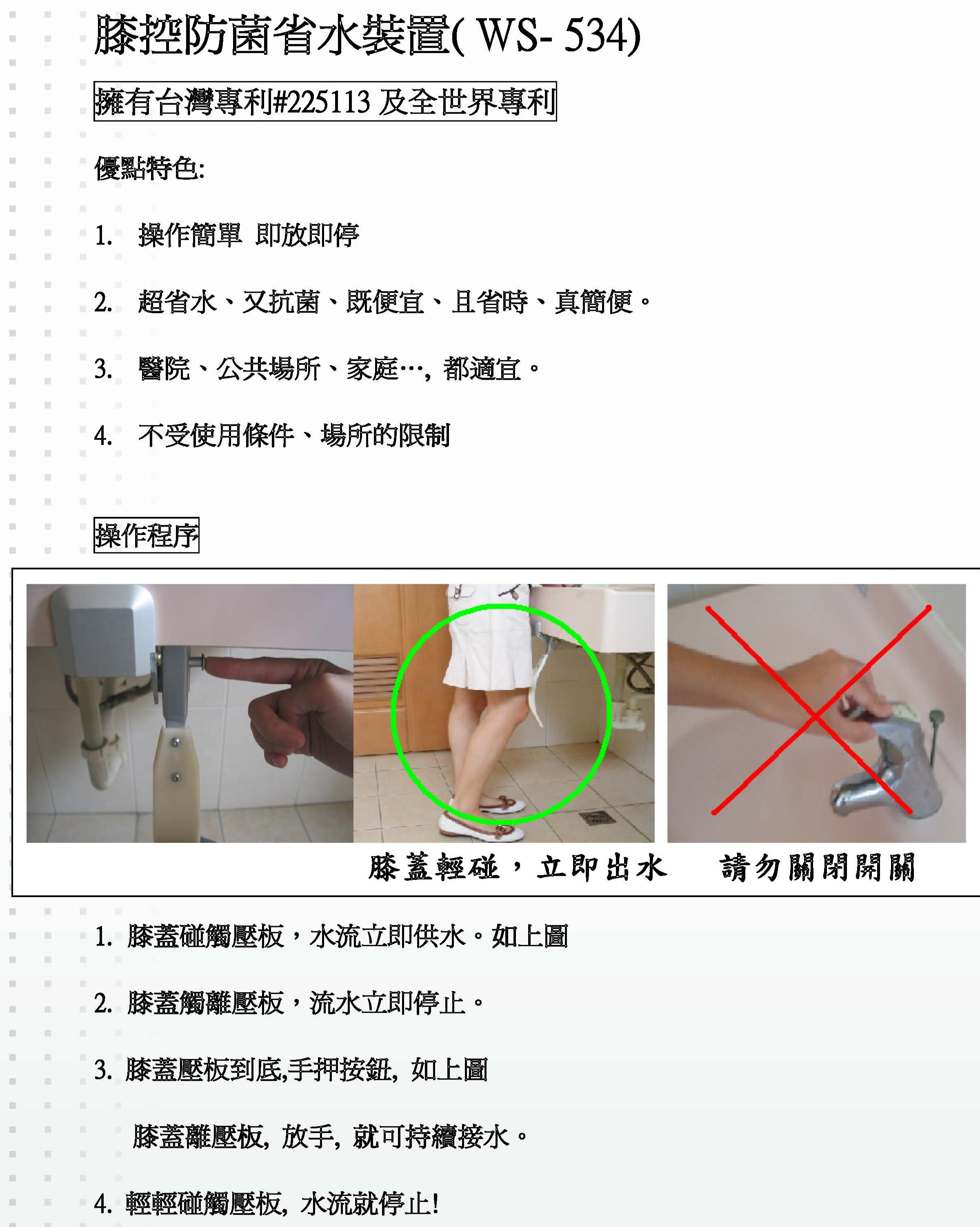 膝控防菌省水裝置( WS- 534)

擁有台灣專利#225113 及全世界專利

優點特色:

1. 操作簡單 即放即停

2. 超省水、又抗菌、既便宜、且省時、真簡便。

3. 醫院、公共場所、家庭…, 都適宜。

4. 不受使用條件、場所的限制

操作程序

膝蓋輕碰，立即出水

請勿關閉開關

1. 膝蓋碰觸壓板，水流立即供水。如上圖

2. 膝蓋觸離壓板，流水立即停止。

3. 膝蓋壓板到底,手押按鈕, 如上圖

膝蓋離壓板, 放手, 就可持續接水。

4. 輕輕碰觸壓板, 水流就停止!