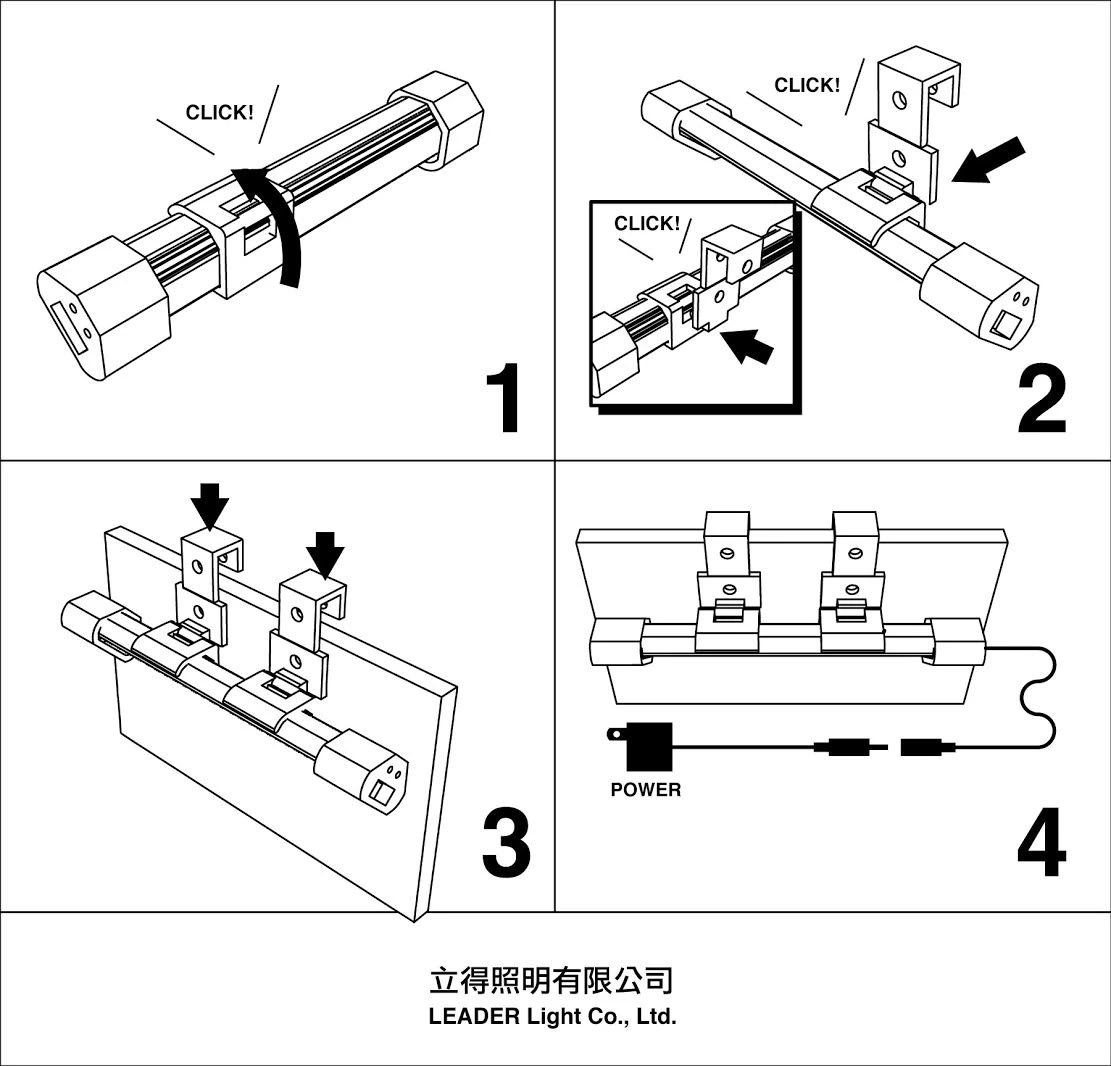 CLICK!

1

CLICK!

CLICK!

2

3

POWER

4

立得照明有限公司
LEADER Light Co., Ltd.