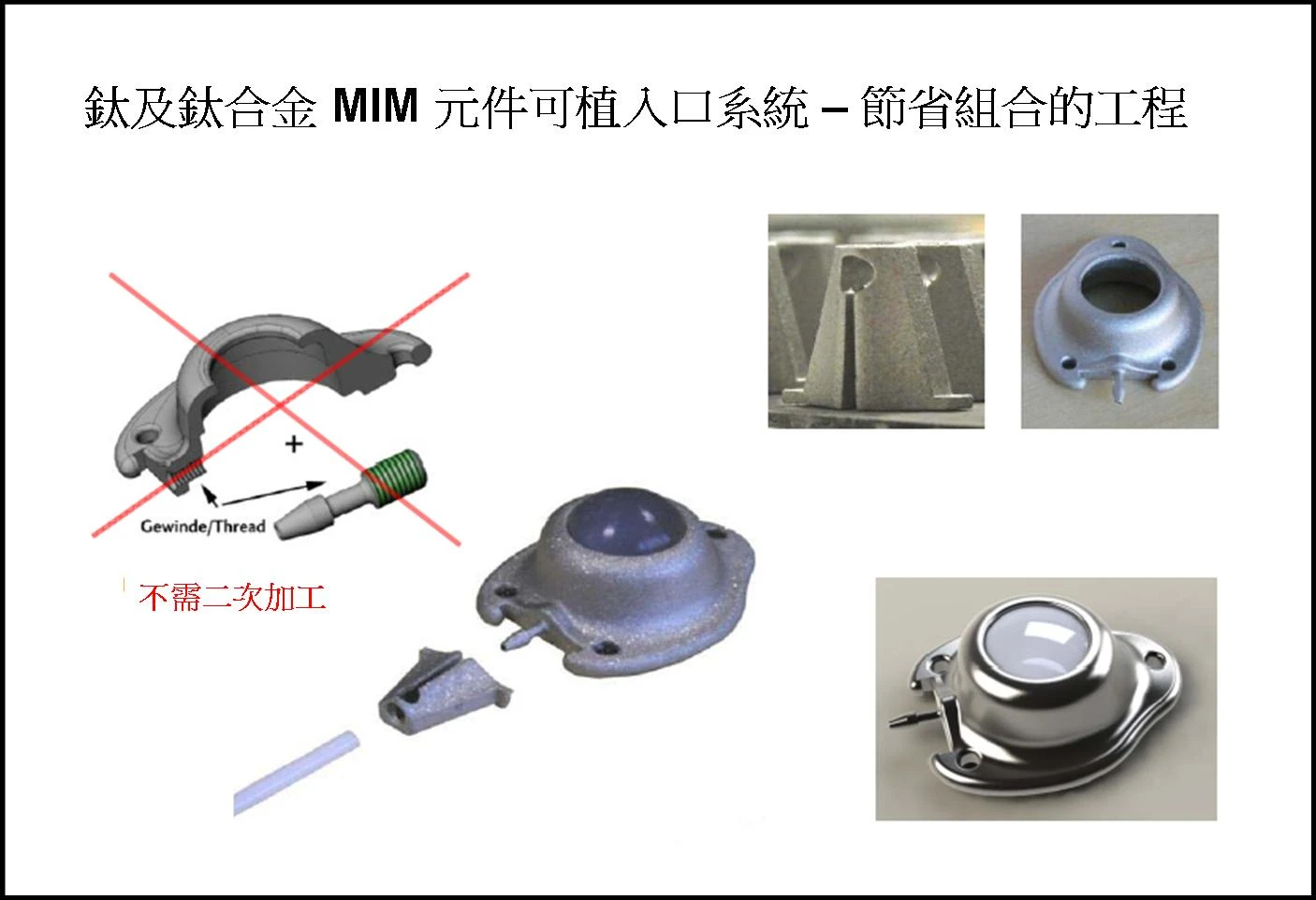 鈦及鈦合金 MIM 元件可植入口系統 – 節省組合的工程

+

Gewinde/Thread

不需二次加工