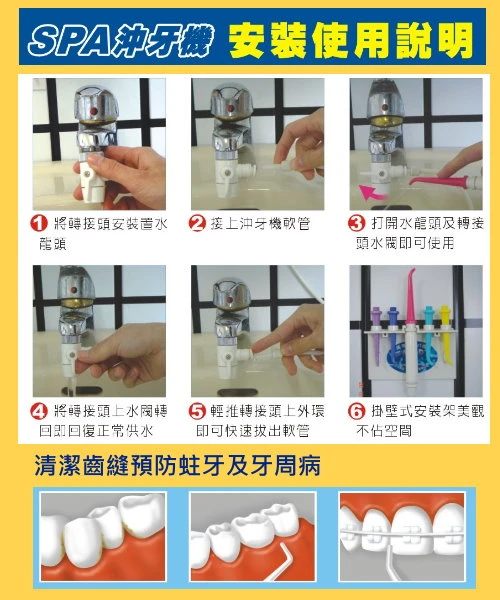 SPA沖牙機 安裝使用說明

1 將轉接頭安裝置水龍頭

2 接上沖牙機軟管

3 打開水龍頭及轉接頭水閥即可使用

4 將轉接頭上水閥轉回即回復正常供水

5 輕推轉接頭上外環即可快速拔出軟管

6 掛壁式安裝架美觀不佔空間

清潔齒縫預防蛀牙及牙周病