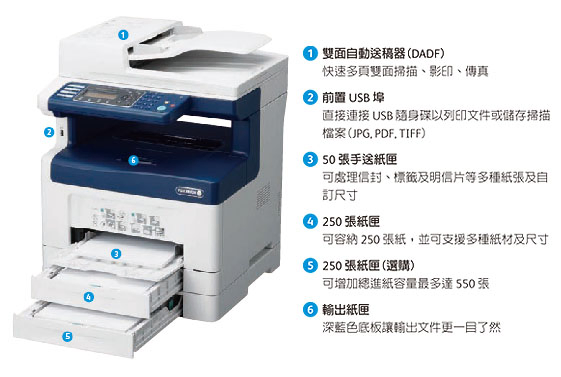 1

2

6

3

4

5

1 雙面自動送稿器(DADF)
快速多頁雙面掃描、影印、傳真

2 前置 USB 埠
直接連接 USB 隨身碟以列印文件或儲存掃描檔案(JPG, PDF, TIFF)

3 50 張手送紙匣
可處理信封、標籤及明信片等多種紙張及自訂尺寸

4 250 張紙匣
可容納 250 張紙，並可支援多種紙材及尺寸

5 250 張紙匣(選購)
可增加總進紙容量最多達 550 張

6 輸出紙匣
深藍色底板讓輸出文件更一目了然