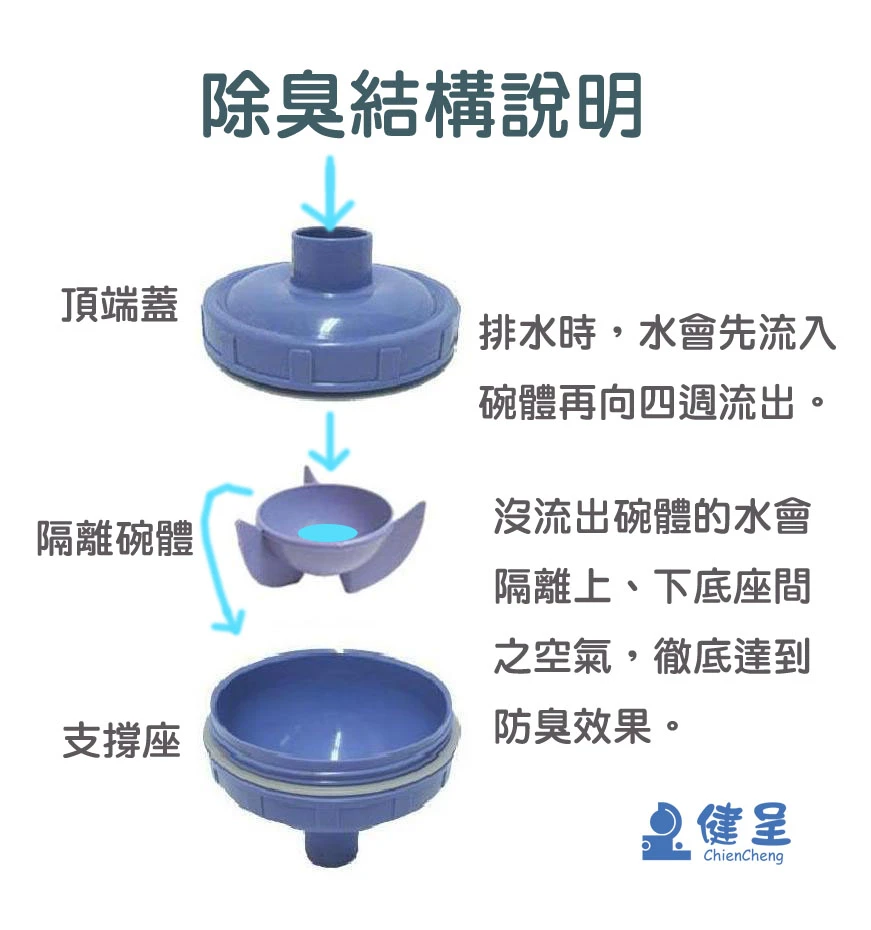 除臭結構說明

頂端蓋

排水時，水會先流入碗體再向四週流出。

隔離碗體

沒流出碗體的水會隔離上、下底座間之空氣，徹底達到防臭效果。

支撐座

健呈
ChienCheng