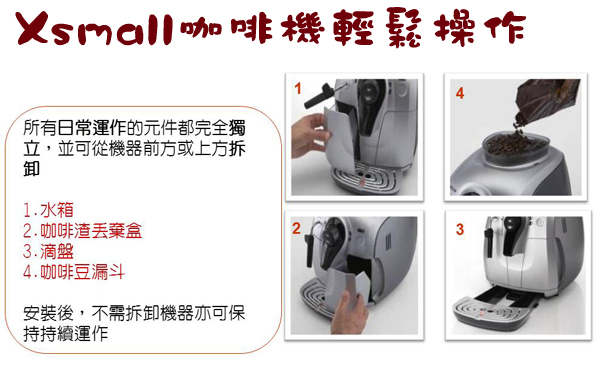 Xsmall咖啡機輕鬆操作

所有日常運作的元件都完全獨立，並可從機器前方或上方拆卸

1.水箱
2.咖啡渣丟棄盒
3.滴盤
4.咖啡豆漏斗

安裝後，不需拆卸機器亦可保持持續運作

1

4

2

3