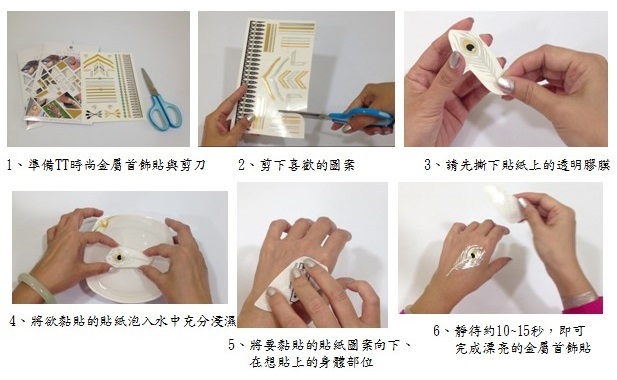 1、準備TT時尚金屬首飾貼與剪刀

2、剪下喜歡的圖案

3、請先撕下貼紙上的透明膠膜

4、將欲黏貼的貼紙泡入水中充分浸濕

5、將要黏貼的貼紙圖案向下、在想貼上的身體部位

6、靜待約10~15秒，即可完成漂亮的金屬首飾貼