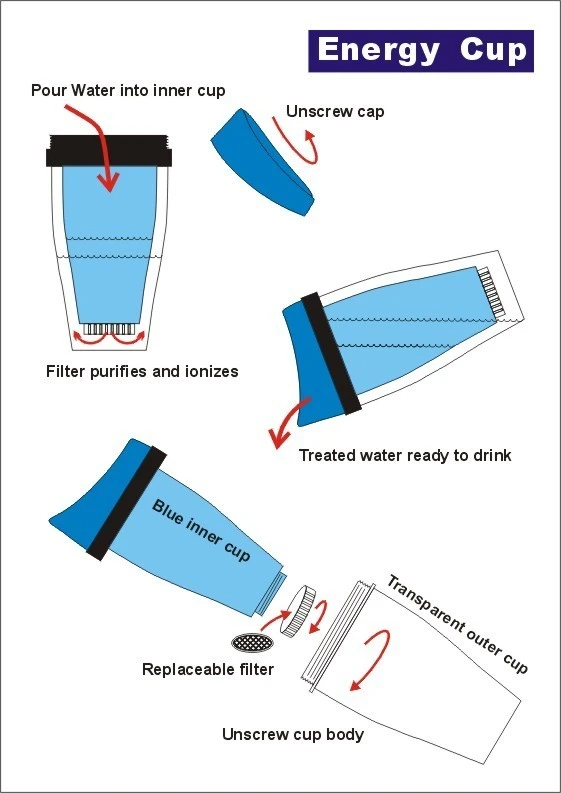 Energy Cup

Pour Water into inner cup

Unscrew cap

Filter purifies and ionizes

Treated water ready to drink

Blue inner cup

Transparent outer cup

Replaceable filter

Unscrew cup body