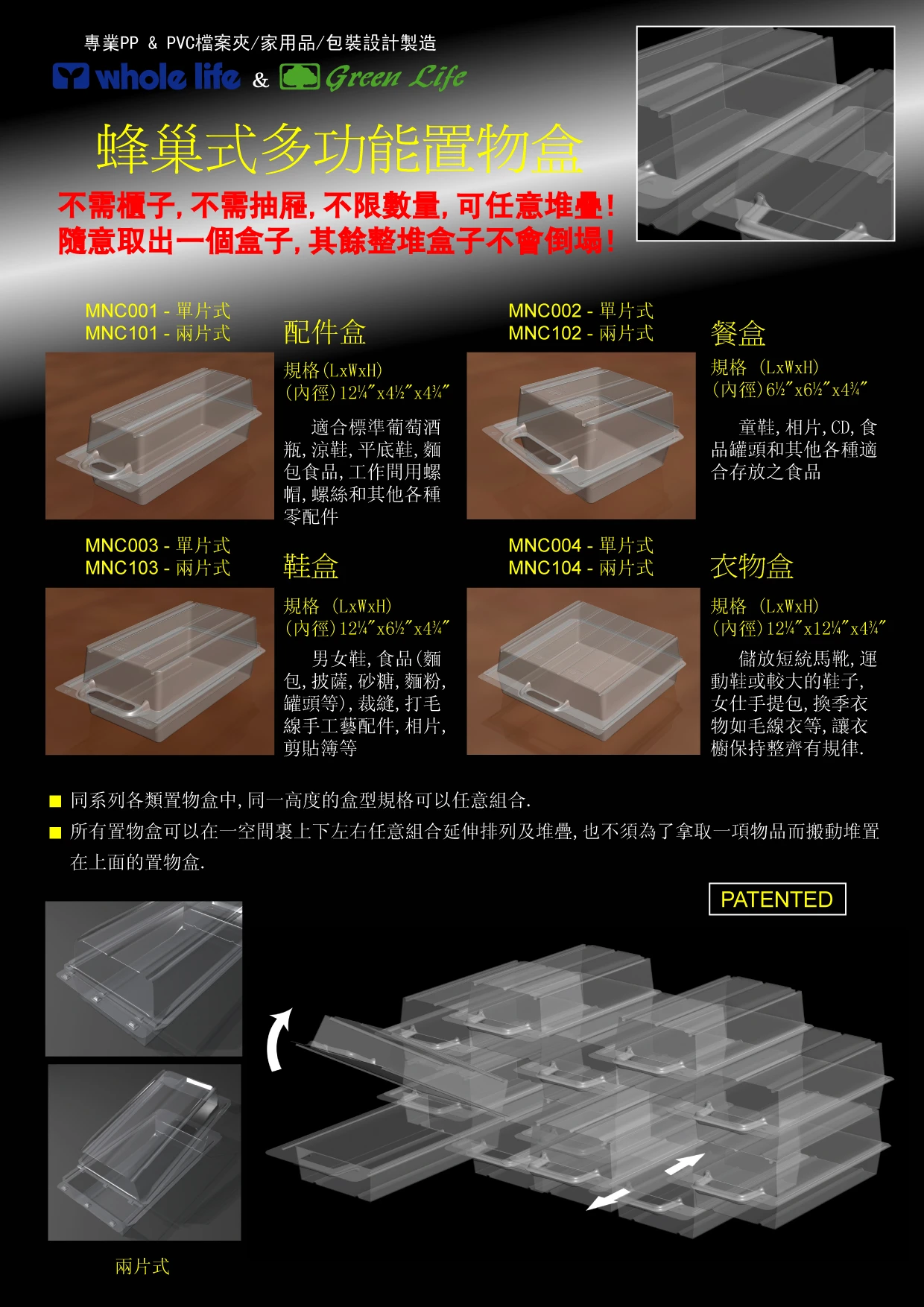 專業PP & PVC檔案夾/家用品/包裝設計製造

whole life & Green Life

蜂巢式多功能置物盒

不需櫃子, 不需抽屜, 不限數量, 可任意堆疊!
隨意取出一個盒子, 其餘整堆盒子不會倒塌!

MNC001 - 單片式
MNC101 - 兩片式

配件盒

規格(LxWxH)
(內徑)12¼"x4½"x4¾"

適合標準葡萄酒瓶, 涼鞋, 平底鞋, 麵包食品, 工作間用螺帽, 螺絲和其他各種零配件

MNC002 - 單片式
MNC102 - 兩片式

餐盒

規格 (LxWxH)
(內徑)6½"x6½"x4¾"

童鞋, 相片, CD, 食品罐頭和其他各種適合存放之食品

MNC003 - 單片式
MNC103 - 兩片式

鞋盒

規格 (LxWxH)
(內徑)12¼"x6½"x4¾"

男女鞋, 食品(麵包, 披薩, 砂糖, 麵粉, 罐頭等), 裁縫, 打毛線手工藝配件, 相片, 剪貼簿等

MNC004 - 單片式
MNC104 - 兩片式

衣物盒

規格 (LxWxH)
(內徑)12¼"x12¼"x4¾"

儲放短統馬靴, 運動鞋或較大的鞋子, 女仕手提包, 換季衣物如毛線衣等, 讓衣櫥保持整齊有規律.

■ 同系列各類置物盒中, 同一高度的盒型規格可以任意組合.
■ 所有置物盒可以在一空間裏上下左右任意組合延伸排列及堆疊, 也不須為了拿取一項物品而搬動堆置在上面的置物盒.

PATENTED

兩片式