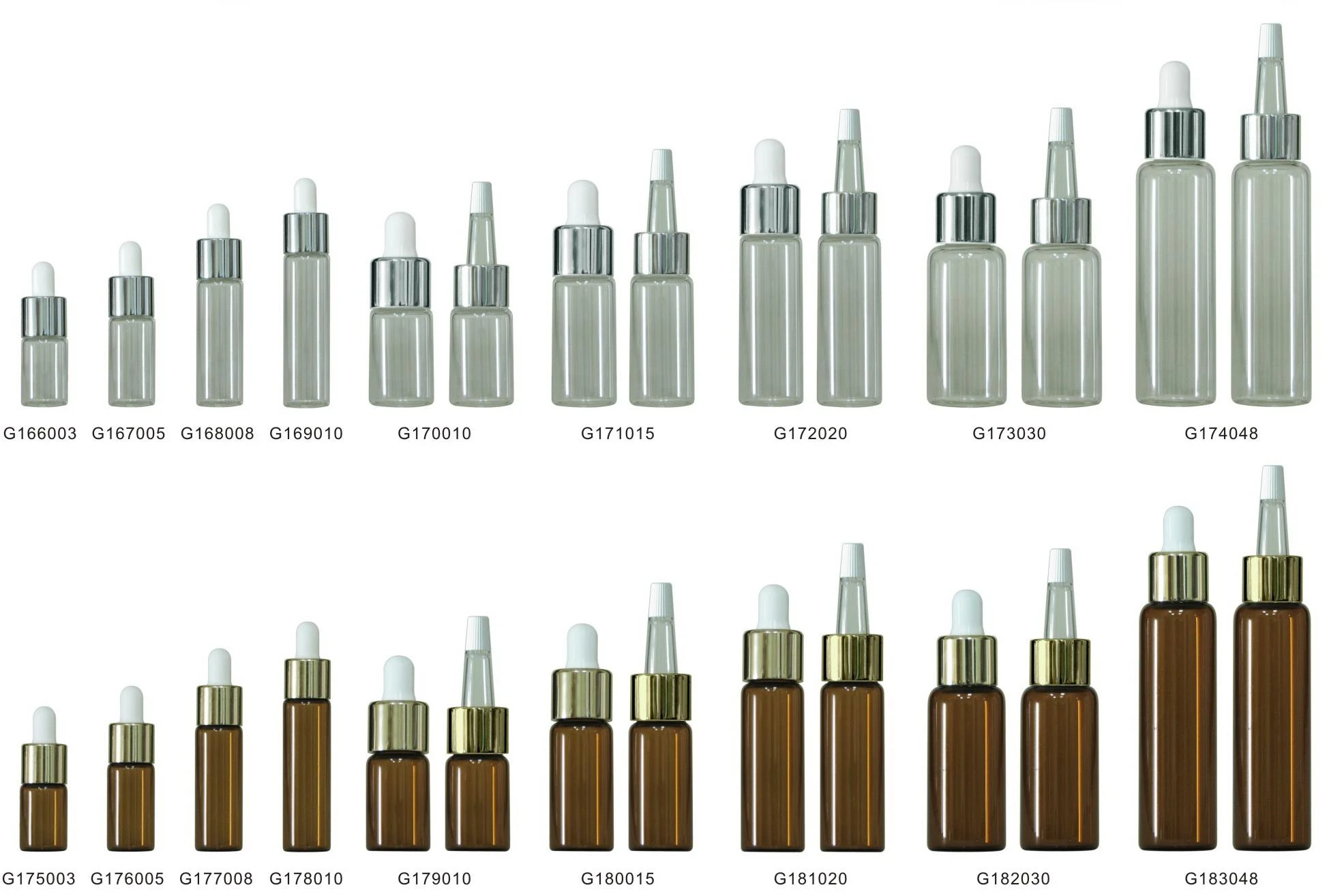 G166003 G167005 G168008 G169010 G170010 G171015 G172020 G173030 G174048

G175003 G176005 G177008 G178010 G179010 G180015 G181020 G182030 G183048