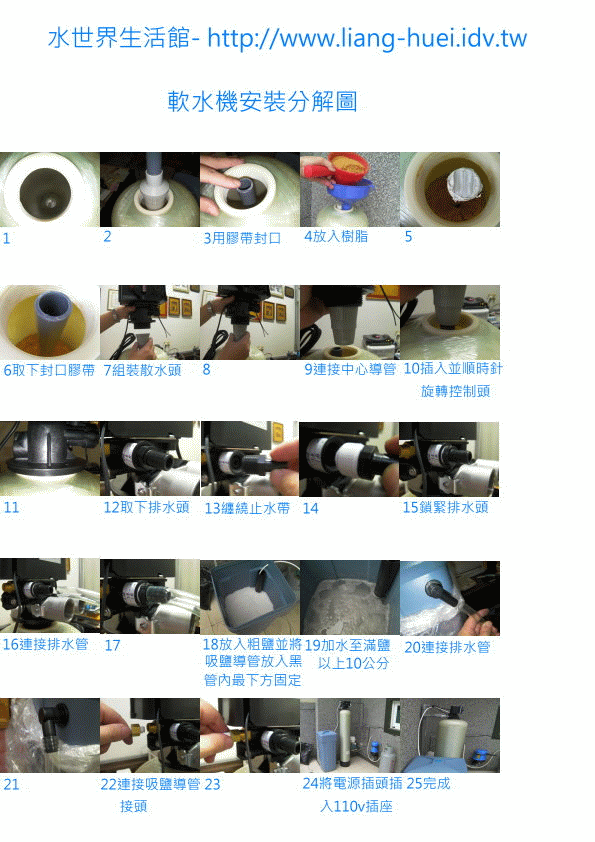 水世界生活館- http://www.liang-huei.idv.tw

軟水機安裝分解圖

1

2

3用膠帶封口

4放入樹脂

5

6取下封口膠帶

7組裝散水頭

8

9連接中心導管

10插入並順時針旋轉控制頭

11

12取下排水頭

13纏繞止水帶

14

15鎖緊排水頭

16連接排水管

17

18放入粗鹽並將吸鹽導管放入黑管內最下方固定

19加水至滿鹽以上10公分

20連接排水管

21

22連接吸鹽導管接頭

23

24將電源插頭插入110v插座

25完成