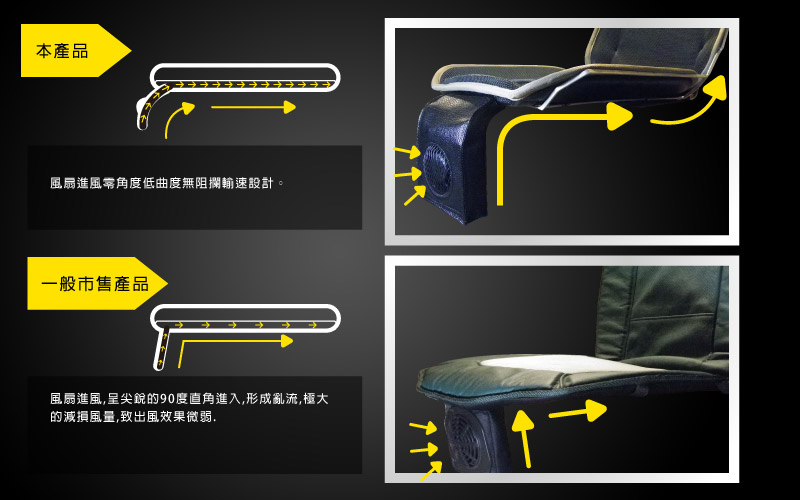 本產品

風扇進風零角度低曲度無阻攔輸速設計。

一般市售產品

風扇進風,呈尖銳的90度直角進入,形成亂流,極大的減損風量,致出風效果微弱.