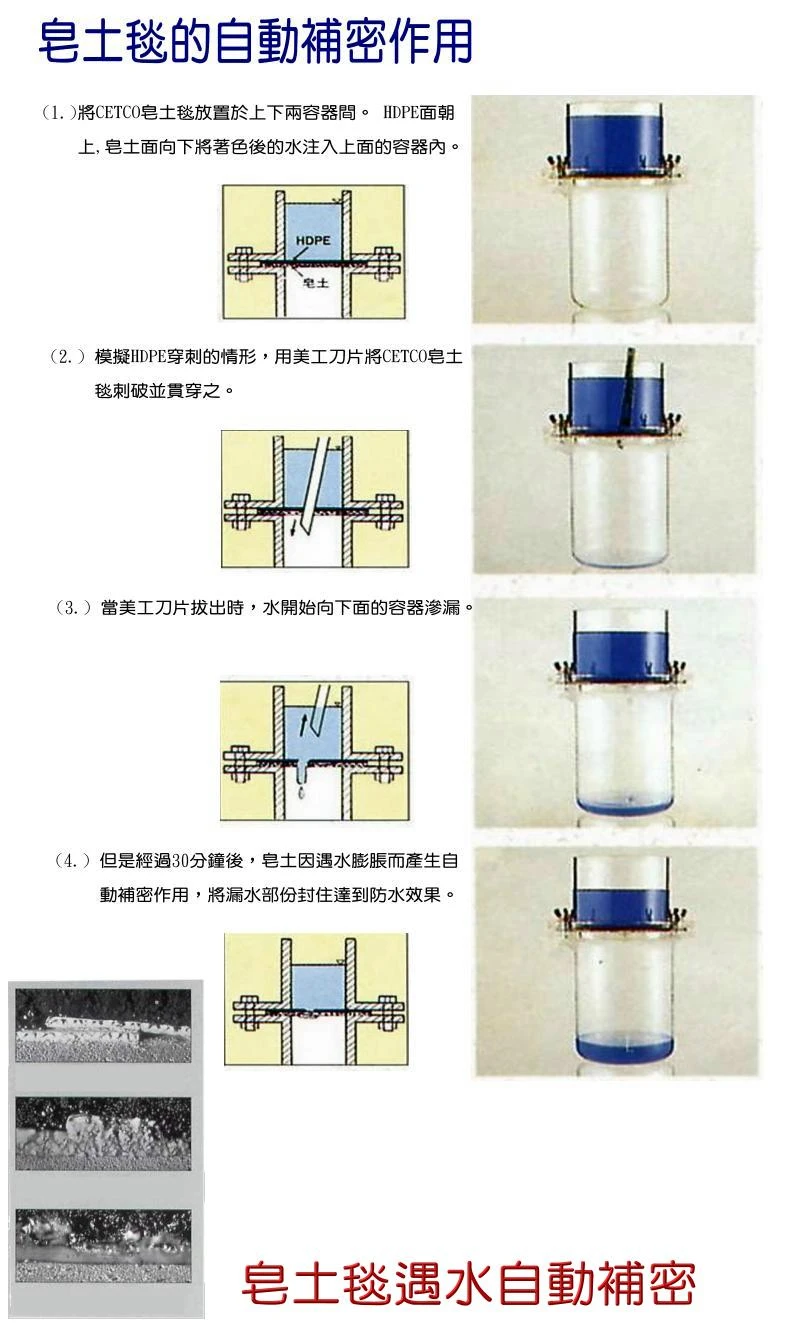 皂土毯的自動補密作用

(1.)將CETCO皂土毯放置於上下兩容器間。 HDPE面朝上,皂土面向下將著色後的水注入上面的容器內。

HDPE
皂土

(2.) 模擬HDPE穿刺的情形，用美工刀片將CETCO皂土毯刺破並貫穿之。

(3.) 當美工刀片拔出時，水開始向下面的容器滲漏。

(4.) 但是經過30分鐘後，皂土因遇水膨脹而產生自動補密作用，將漏水部份封住達到防水效果。

皂土毯遇水自動補密