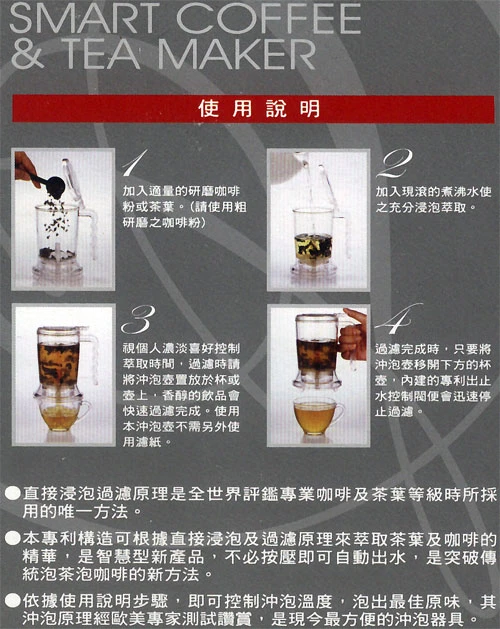 SMART COFFEE & TEA MAKER

使用說明

1
加入適量的研磨咖啡粉或茶葉。(請使用粗研磨之咖啡粉)

2
加入現滾的煮沸水使之充分浸泡萃取。

3
視個人濃淡喜好控制萃取時間，過濾時請將沖泡壺置放於杯或壺上，香醇的飲品會快速過濾完成。使用本沖泡壺不需另外使用濾紙。

4
過濾完成時，只要將沖泡壺移開下方的杯壺，內建的專利出止水控制閥便會迅速停止過濾。

●直接浸泡過濾原理是全世界評鑑專業咖啡及茶葉等級時所採用的唯一方法。

●本專利構造可根據直接浸泡及過濾原理來萃取茶葉及咖啡的精華，是智慧型新產品，不必按壓即可自動出水，是突破傳統泡茶泡咖啡的新方法。

●依據使用說明步驟，即可控制沖泡溫度，泡出最佳原味，其沖泡原理經歐美專家測試讚賞，是現今最方便的沖泡器具。